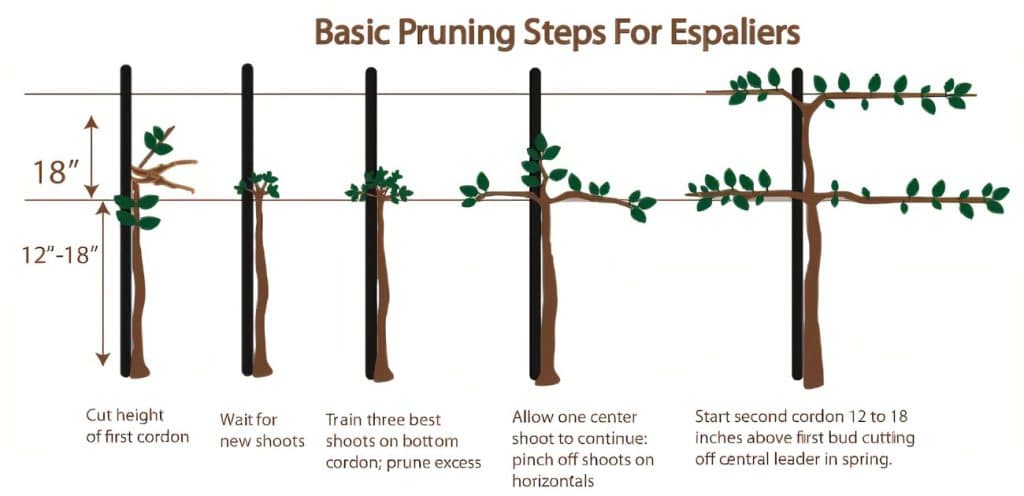 Basic Pruning Steps For Espaliers

18"

12"-18"

Cut height of first cordon

Wait for new shoots

Train three best shoots on bottom cordon; prune excess

Allow one center shoot to continue: pinch off shoots on horizontals

Start second cordon 12 to 18 inches above first bud cutting off central leader in spring.