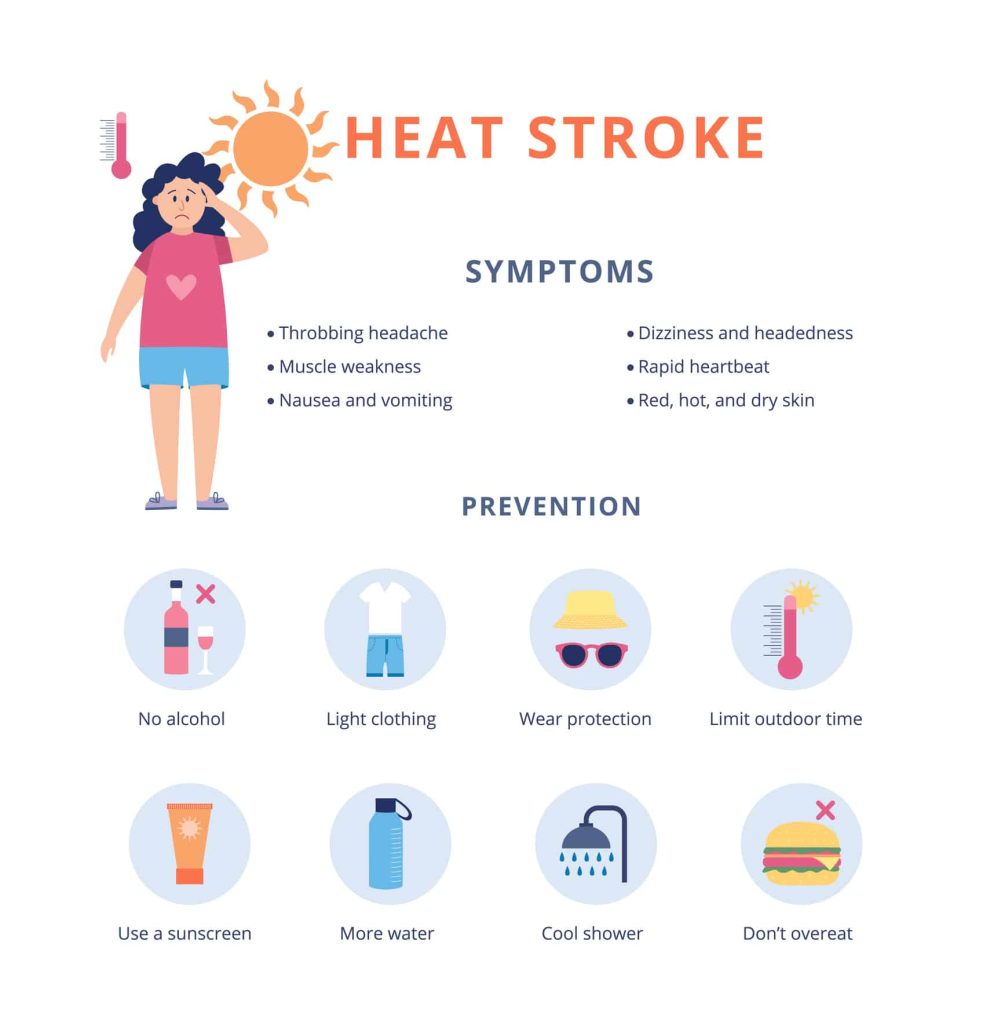 HEAT STROKE

SYMPTOMS

• Throbbing headache
• Muscle weakness
• Nausea and vomiting

• Dizziness and headedness
• Rapid heartbeat
• Red, hot, and dry skin

PREVENTION

No alcohol

Light clothing

Wear protection

Limit outdoor time

Use a sunscreen

More water

Cool shower

Don't overeat